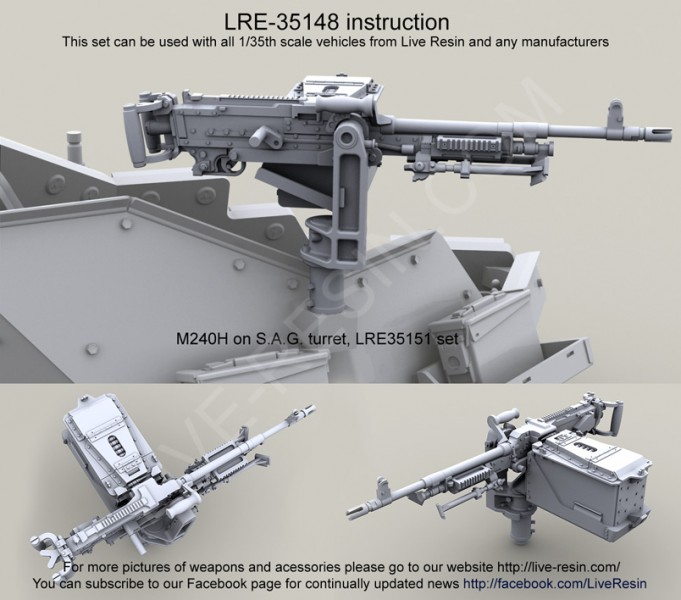 LRE-35148 instruction
This set can be used with all 1/35th scale vehicles from Live Resin and any manufacturers

LIVE-RESIN.COM

M240H on S.A.G. turret, LRE35151 set

For more pictures of weapons and acessories please go to our website http://live-resin.com/
You can subscribe to our Facebook page for continually updated news http://facebook.com/LiveResin