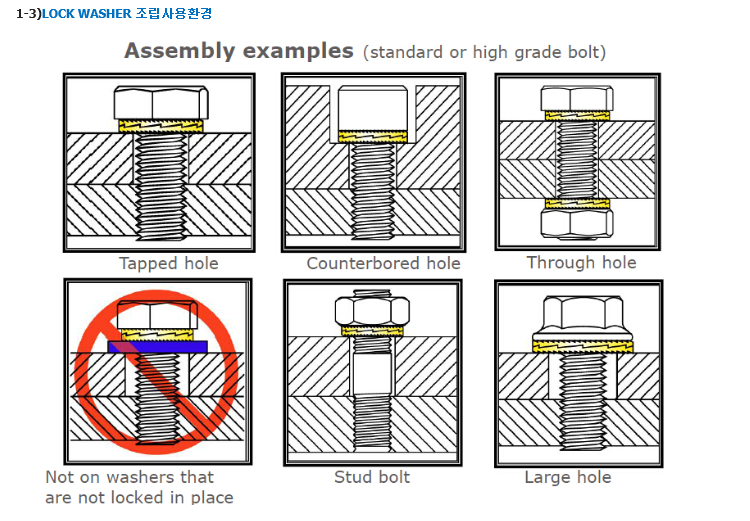 1-3)LOCK WASHER 조립사용환경

Assembly examples (standard or high grade bolt)

Tapped hole

Counterbored hole

Through hole

Not on washers that are not locked in place

Stud bolt

Large hole